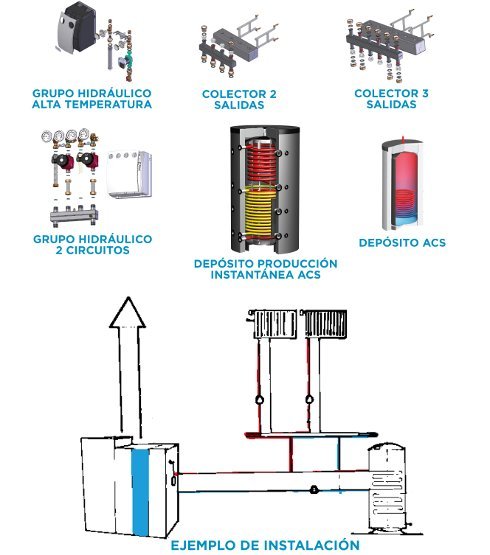 GRUPO HIDRÁULICO ALTA TEMPERATURA

COLECTOR 2 SALIDAS

COLECTOR 3 SALIDAS

GRUPO HIDRÁULICO 2 CIRCUITOS

DEPÓSITO PRODUCCIÓN INSTANTÁNEA ACS

DEPÓSITO ACS

EJEMPLO DE INSTALACIÓN